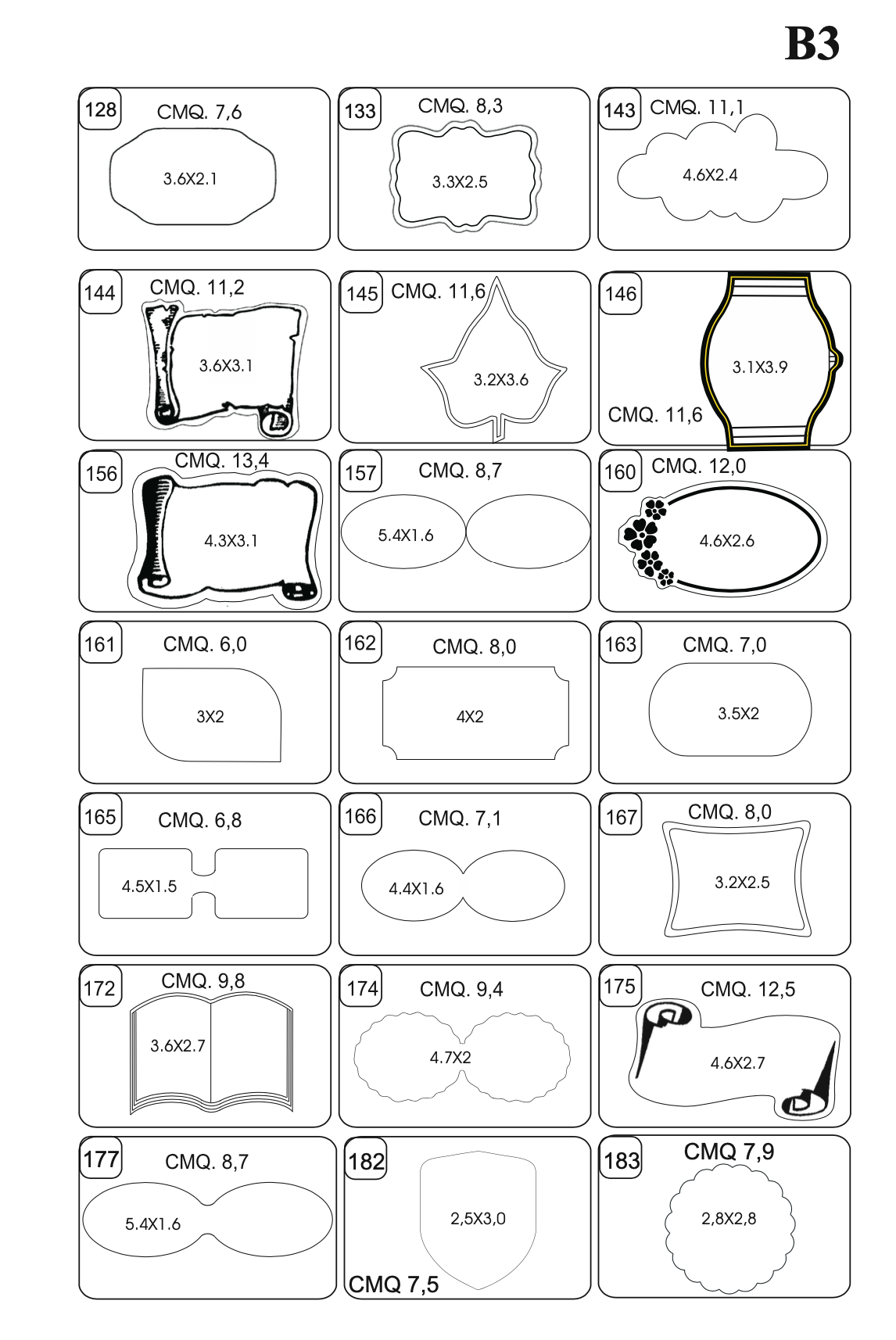 B3

128
CMQ. 7,6
3.6X2.1

133
CMQ. 8,3
3.3X2.5

143
CMQ. 11,1
4.6X2.4

144
CMQ. 11,2
3.6X3.1

145
CMQ. 11,6
3.2X3.6

146
3.1X3.9
CMQ. 11,6

156
CMQ. 13,4
4.3X3.1

157
CMQ. 8,7
5.4X1.6

160
CMQ. 12,0
4.6X2.6

161
CMQ. 6,0
3X2

162
CMQ. 8,0
4X2

163
CMQ. 7,0
3.5X2

165
CMQ. 6,8
4.5X1.5

166
CMQ. 7,1
4.4X1.6

167
CMQ. 8,0
3.2X2.5

172
CMQ. 9,8
3.6X2.7

174
CMQ. 9,4
4.7X2

175
CMQ. 12,5
4.6X2.7

177
CMQ. 8,7
5.4X1.6

182
2,5X3,0
CMQ 7,5

183
CMQ 7,9
2,8X2,8